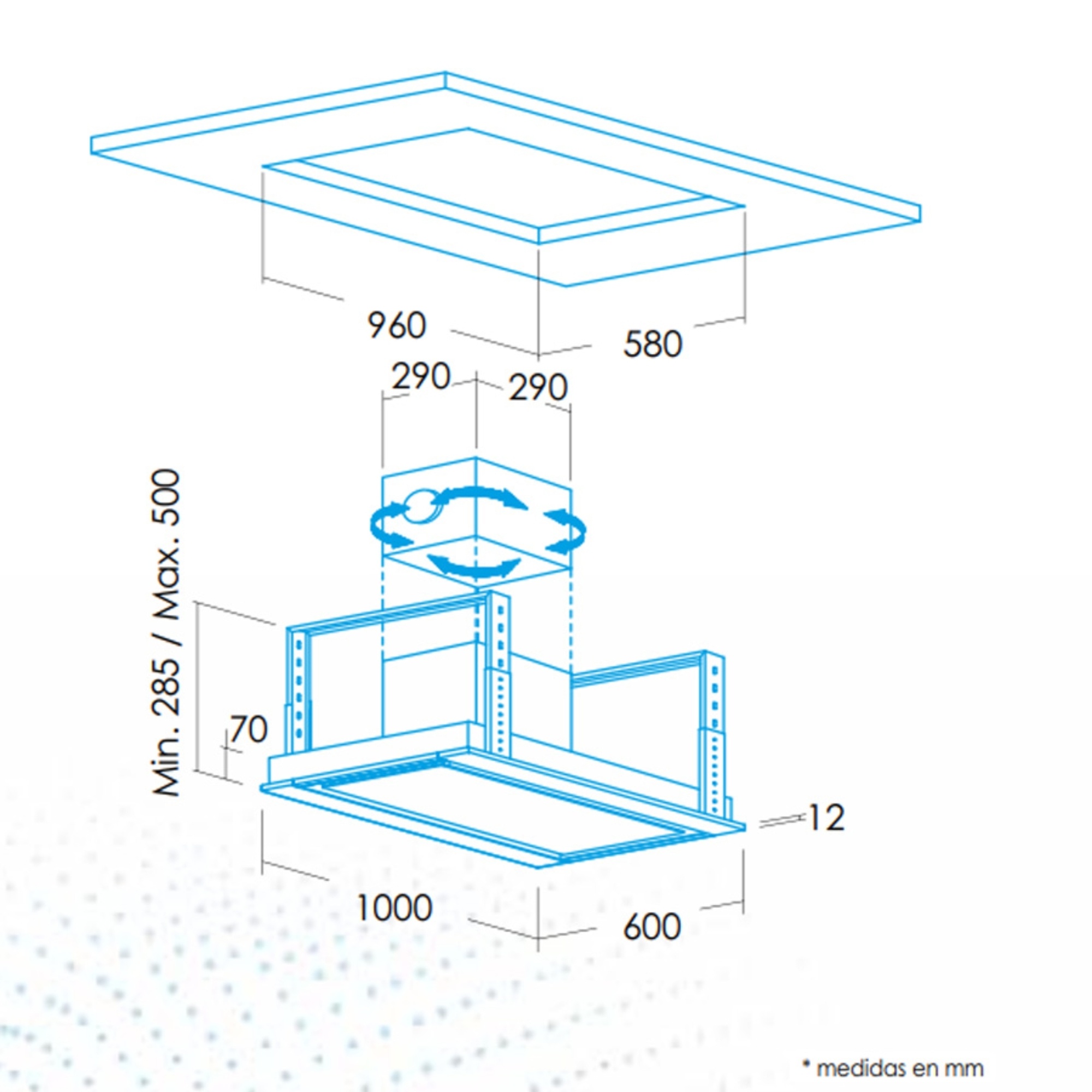 960
580
290
290
Min. 285 / Max. 500
70
12
1000
600
* medidas en mm