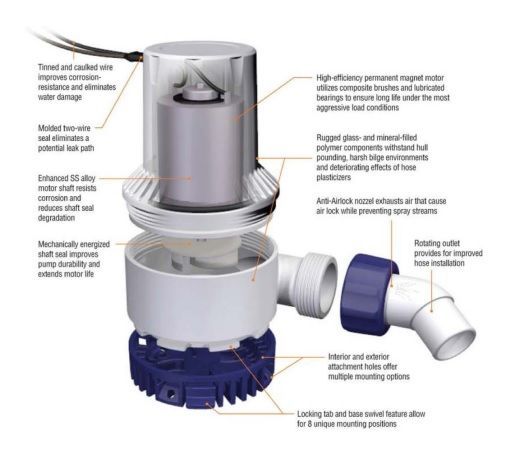 Tinned and caulked wire improves corrosion-resistance and eliminates water damage

Molded two-wire seal eliminates a potential leak path

Enhanced SS alloy motor shaft resists corrosion and reduces shaft seal degradation

Mechanically energized shaft seal improves pump durability and extends motor life

High-efficiency permanent magnet motor utilizes composite brushes and lubricated bearings to ensure long life under the most aggressive load conditions

Rugged glass- and mineral-filled polymer components withstand hull pounding, harsh bilge environments and deteriorating effects of hose plasticizers

Anti-Airlock nozzel exhausts air that cause air lock while preventing spray streams

Rotating outlet provides for improved hose installation

Interior and exterior attachment holes offer multiple mounting options

Locking tab and base swivel feature allow for 8 unique mounting positions