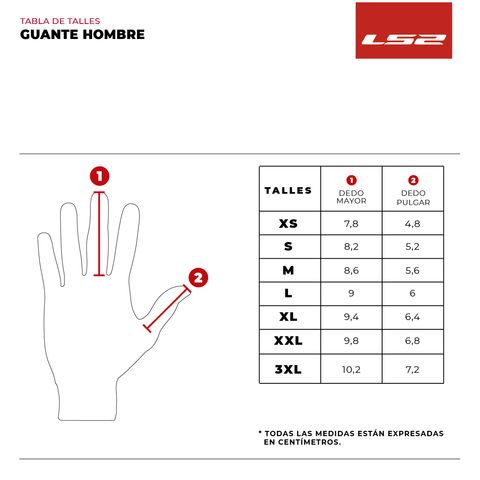 TABLA DE TALLES
GUANTE HOMBRE

LS2

1

2

| TALLES | 1 DEDO MAYOR | 2 DEDO PULGAR |
|---|---|---|
| XS | 7,8 | 4,8 |
| S | 8,2 | 5,2 |
| M | 8,6 | 5,6 |
| L | 9 | 6 |
| XL | 9,4 | 6,4 |
| XXL | 9,8 | 6,8 |
| 3XL | 10,2 | 7,2 |

* TODAS LAS MEDIDAS ESTÁN EXPRESADAS EN CENTÍMETROS.